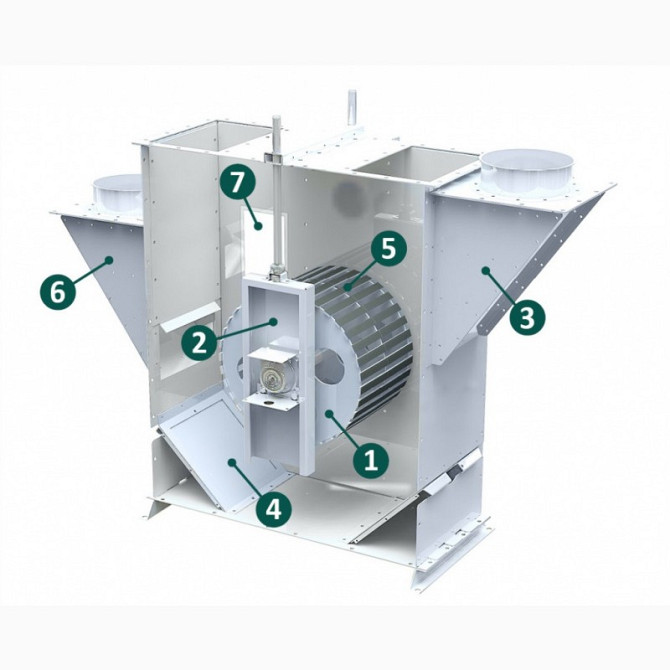 7
5
6
3
2
1
4