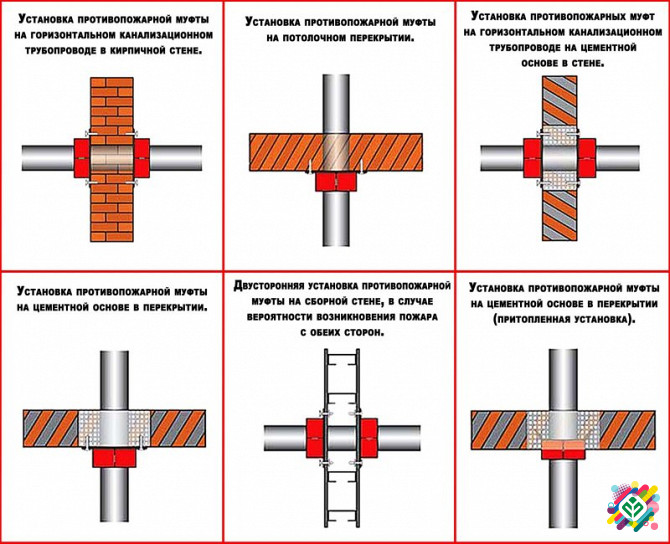 Установка противопожарной муфты на горизонтальном канализационном трубопроводе в кирпичной стене.

Установка противопожарной муфты на потолочном перекрытии.

Установка противопожарных муфт на горизонтальном канализационном трубопроводе на цементной основе в стене.

Установка противопожарной муфты на цементной основе в перекрытии.

Двусторонняя установка противопожарной муфты на сборной стене, в случае вероятности возникновения пожара с обеих сторон.

Установка противопожарной муфты на цементной основе в перекрытии (притопленная установка).